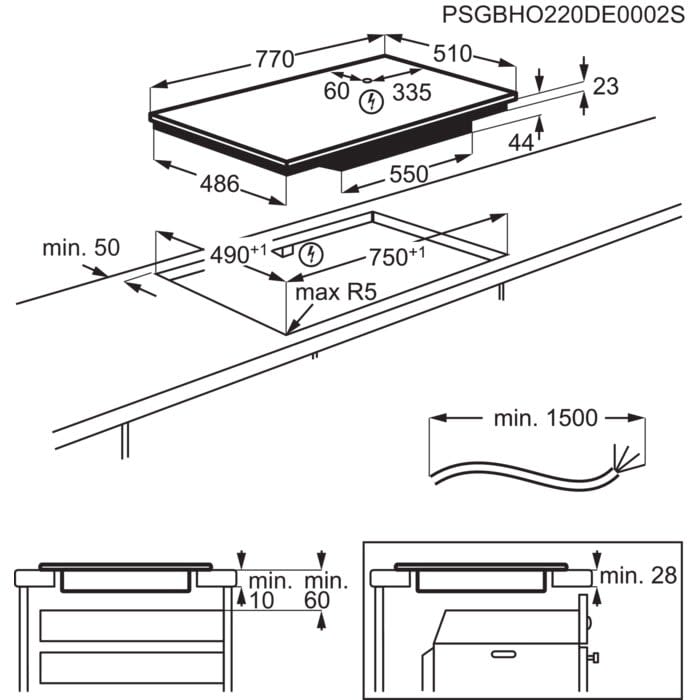 PSGBHO220DE0002S

770
510
60
335
23
44
486
550

min. 50
$490^{+1}$
$750^{+1}$
max R5

min. 1500

min.
10
min.
60

min. 28