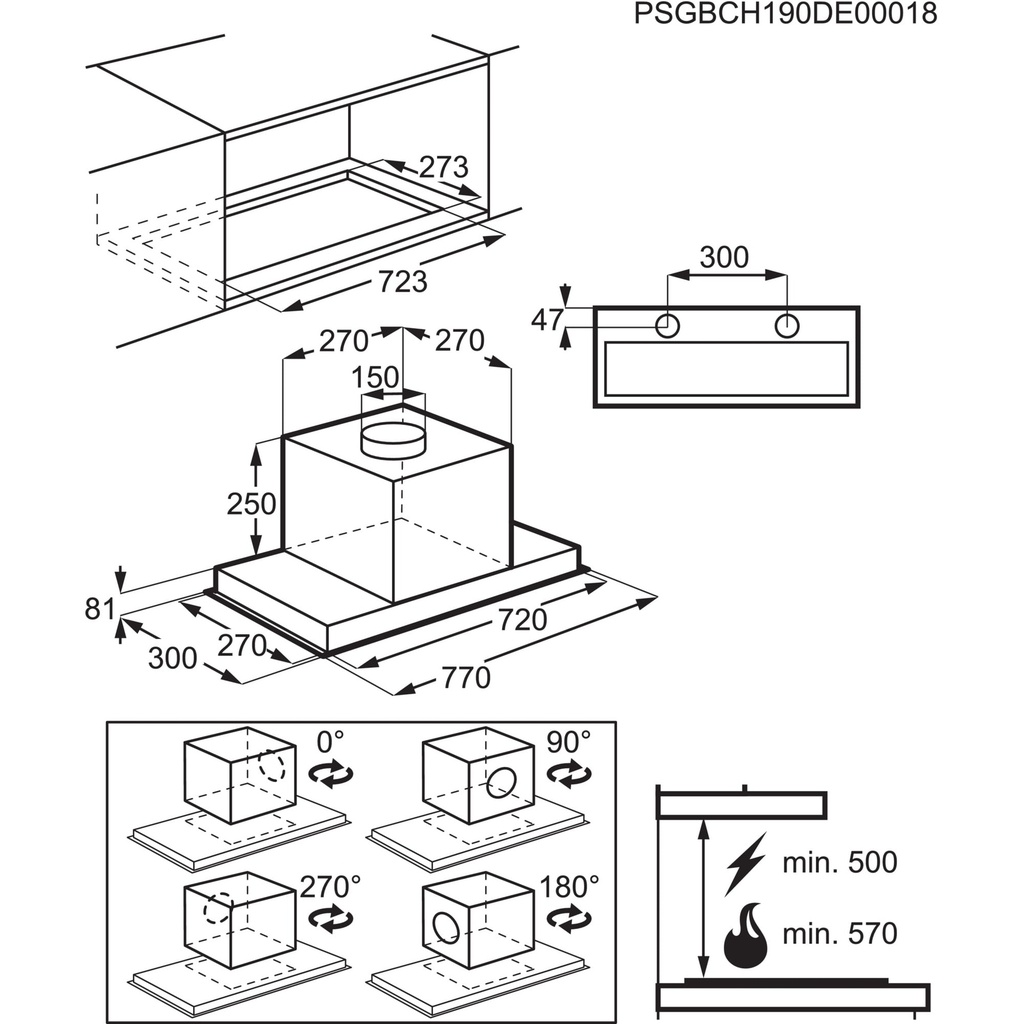 PSGBCH190DE00018

273
723

300
47

270
270
150
250
81
300
270
720
770

0°
90°
270°
180°

min. 500
min. 570