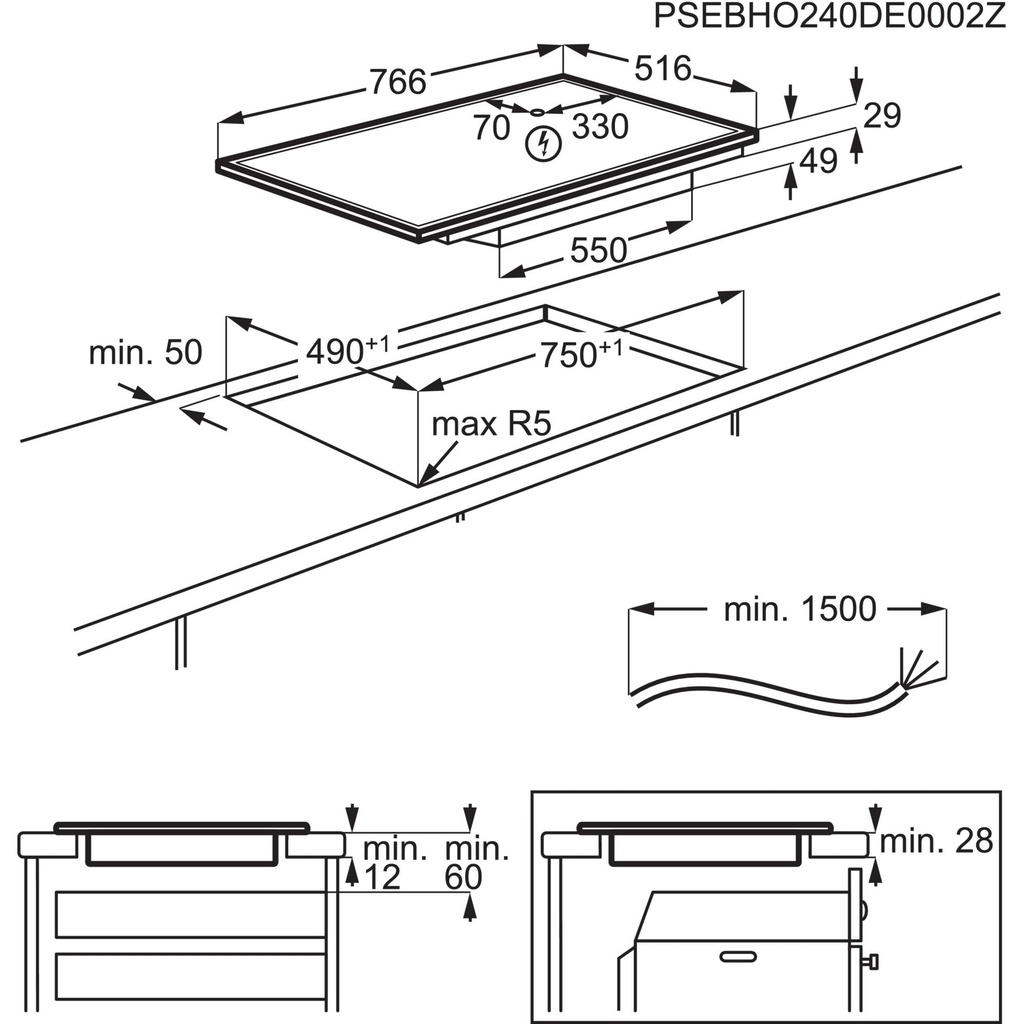 PSEBHO240DE0002Z

766
516
70
330
29
49
550

min. 50
$490^{+1}$
$750^{+1}$
max R5

min. 1500

min. 12
min. 60

min. 28