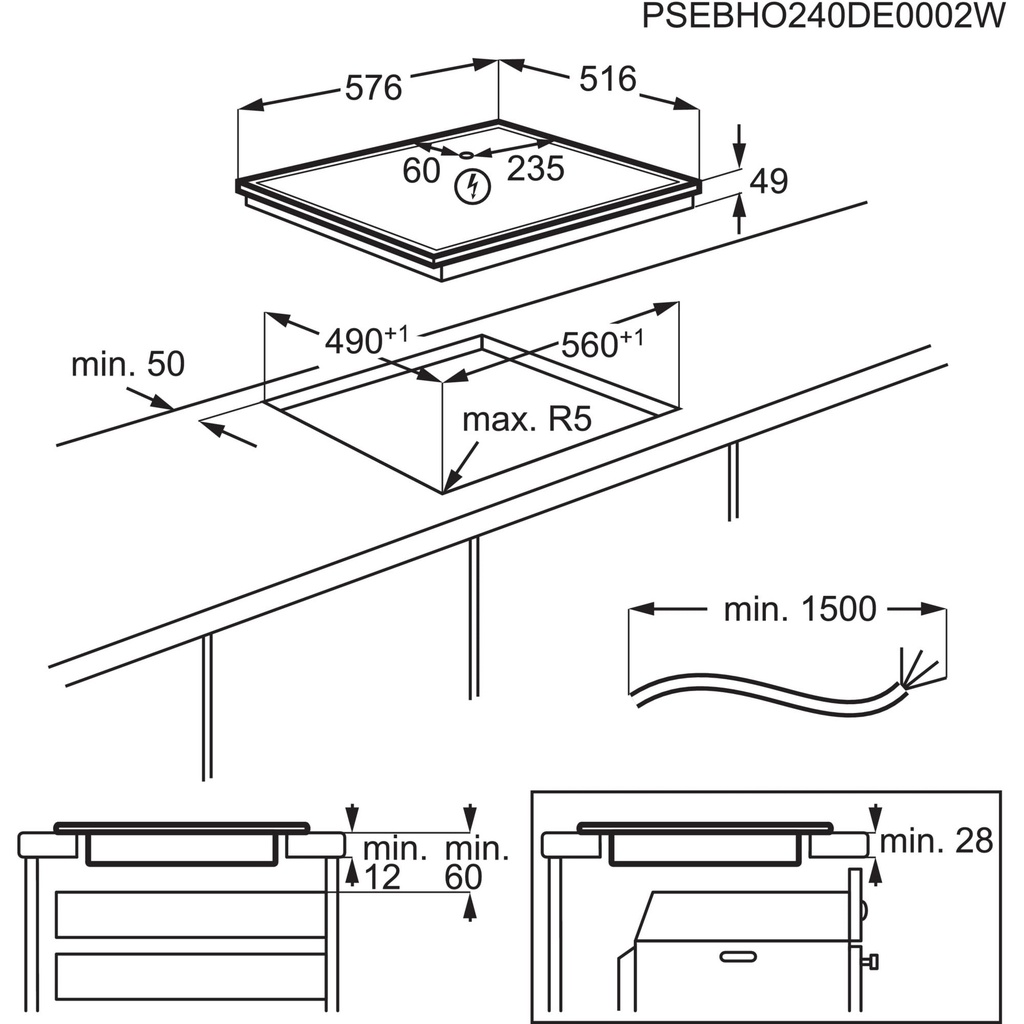 PSEBHO240DE0002W

576
516
60
235
49

$490^{+1}$
$560^{+1}$
min. 50
max. R5

min. 1500

min. 12
min. 60

min. 28