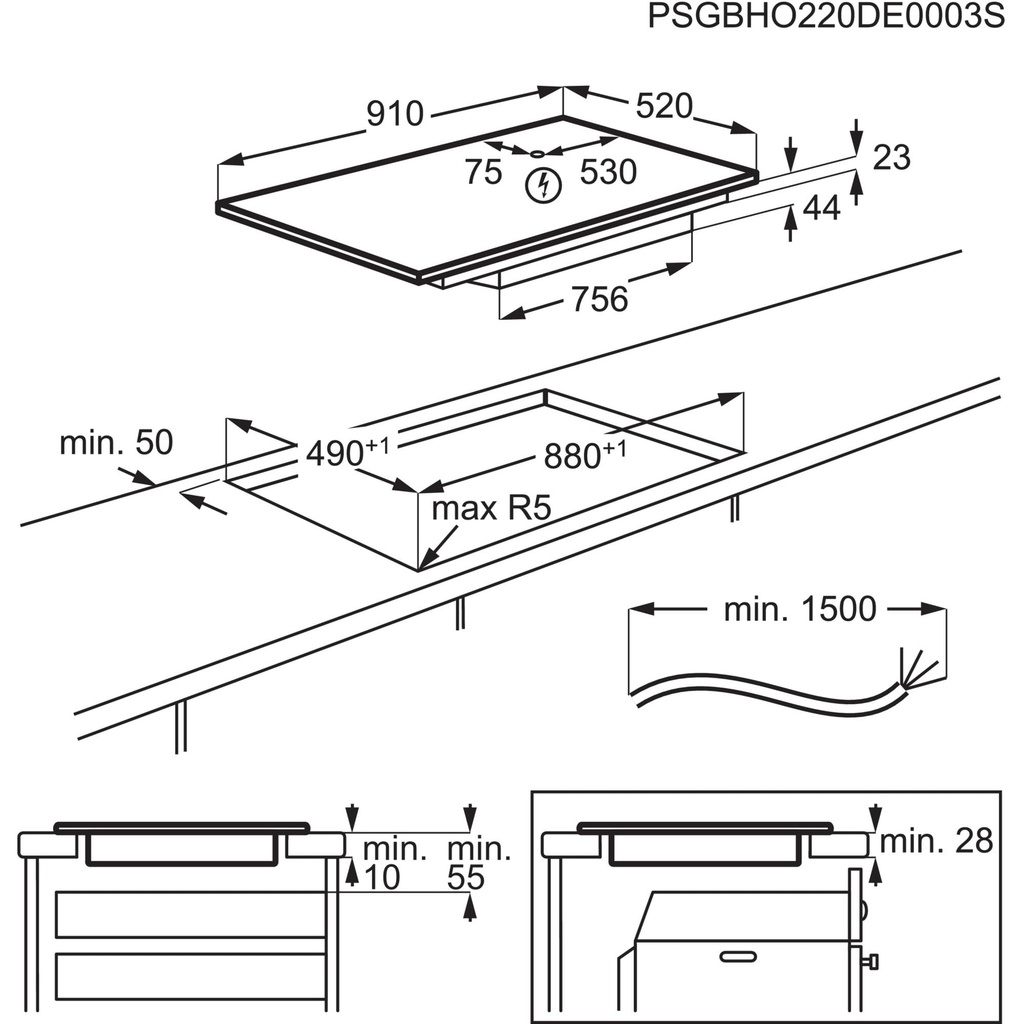 PSGBHO220DE0003S

910
520
75
530
23
44
756

min. 50
$490^{+1}$
$880^{+1}$
max R5

min. 1500

min. 10
min. 55

min. 28