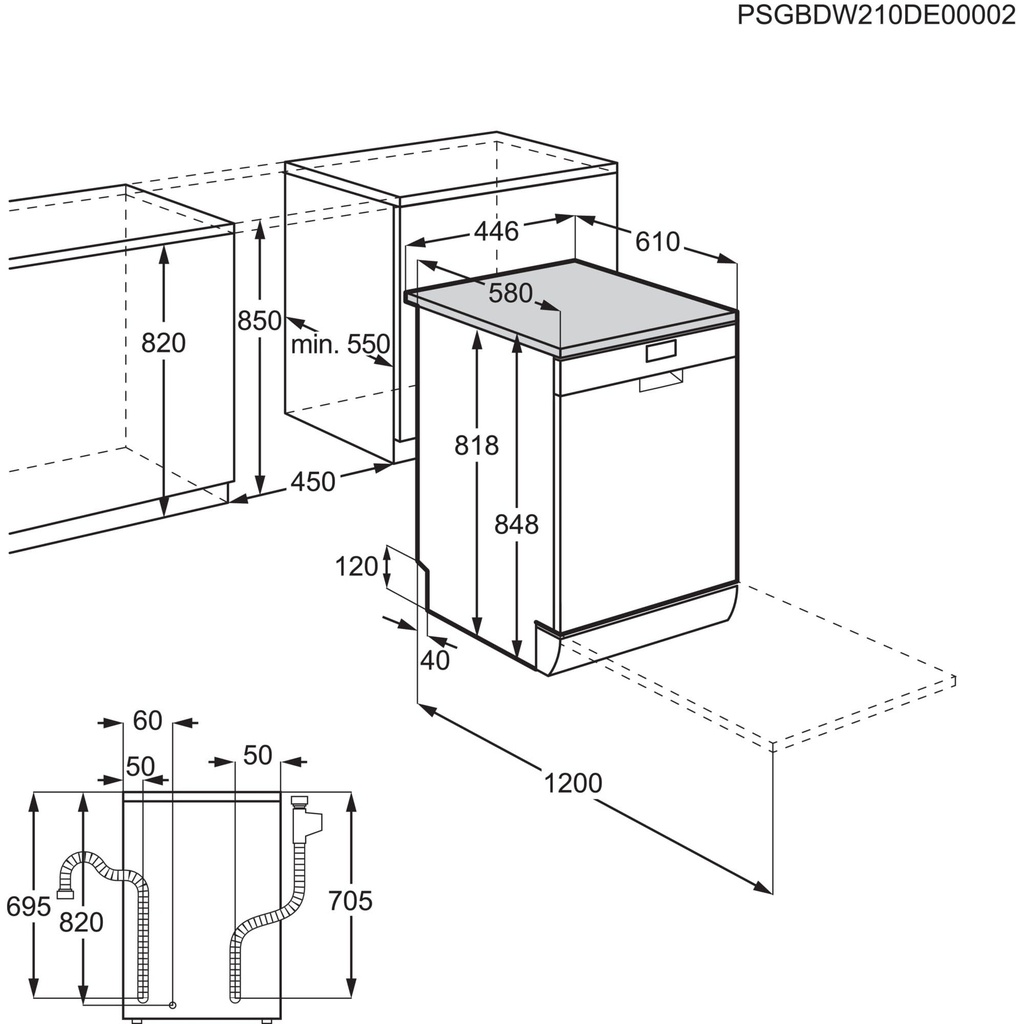 PSGBDW210DE00002

446
610
580
820
850
min. 550
818
848
450
120
40
1200
60
50
50
695
820
705