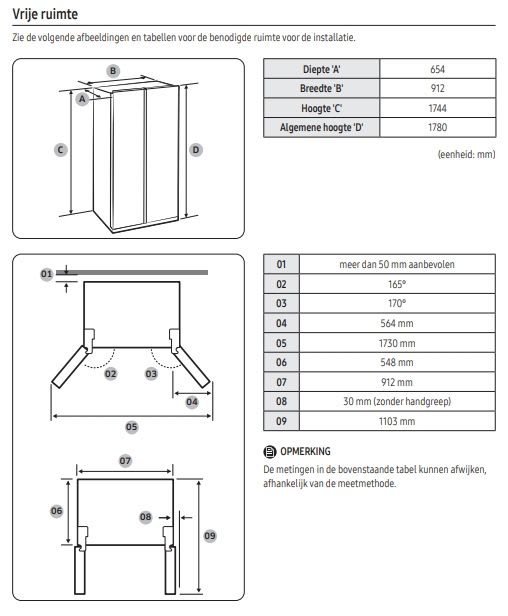 Vrije ruimte

Zie de volgende afbeeldingen en tabellen voor de benodigde ruimte voor de installatie.

B
A
C
D

| Diepte 'A' | 654 |
|---|---|
| Breedte 'B' | 912 |
| Hoogte 'C' | 1744 |
| Algemene hoogte 'D' | 1780 |

(eenheid: mm)

01
02
03
04
05

07
06
08
09

| 01 | meer dan 50 mm aanbevolen |
|---|---|
| 02 | 165° |
| 03 | 170° |
| 04 | 564 mm |
| 05 | 1730 mm |
| 06 | 548 mm |
| 07 | 912 mm |
| 08 | 30 mm (zonder handgreep) |
| 09 | 1103 mm |

OPMERKING
De metingen in de bovenstaande tabel kunnen afwijken, afhankelijk van de meetmethode.