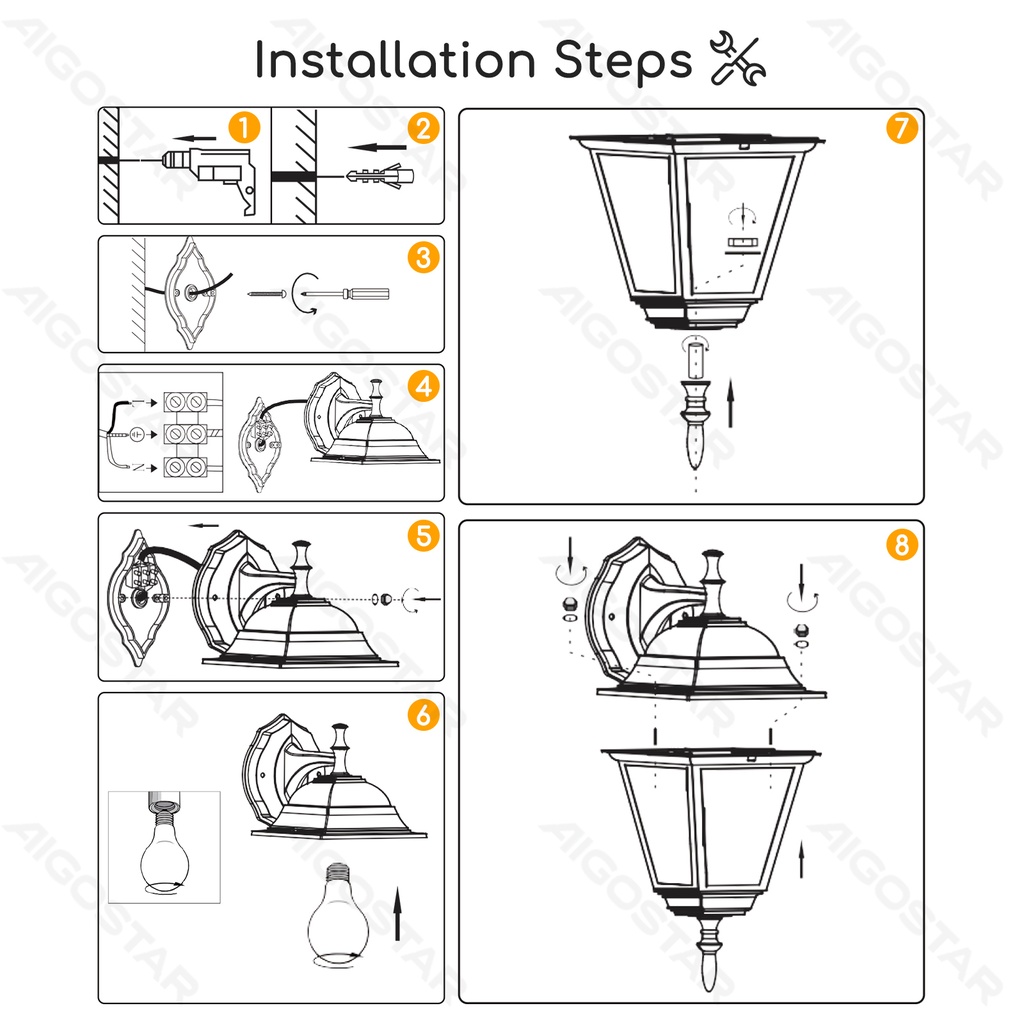 Installation Steps

1

2

3

4

5

6

7

8

AIGOSTAR