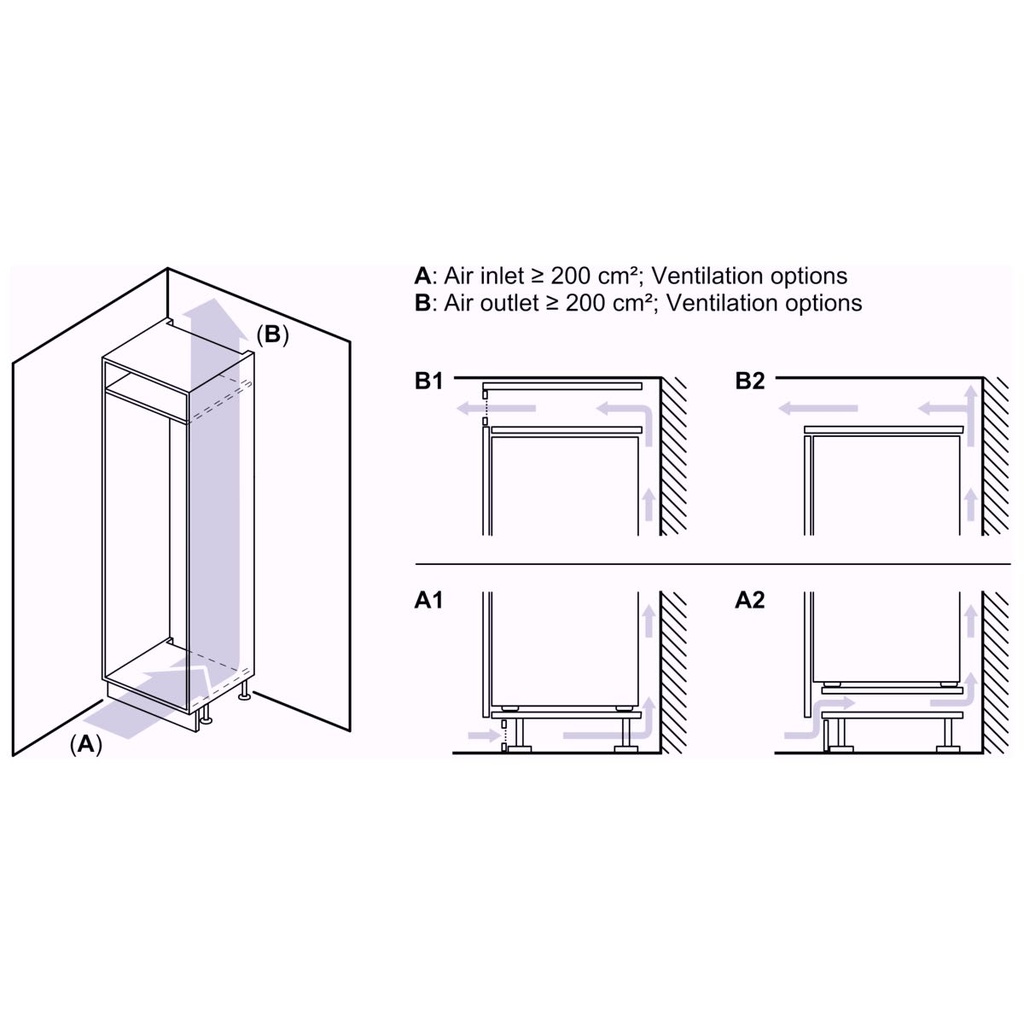 (B)

(A)

A: Air inlet ≥ 200 cm²; Ventilation options
B: Air outlet ≥ 200 cm²; Ventilation options

B1

B2

A1

A2