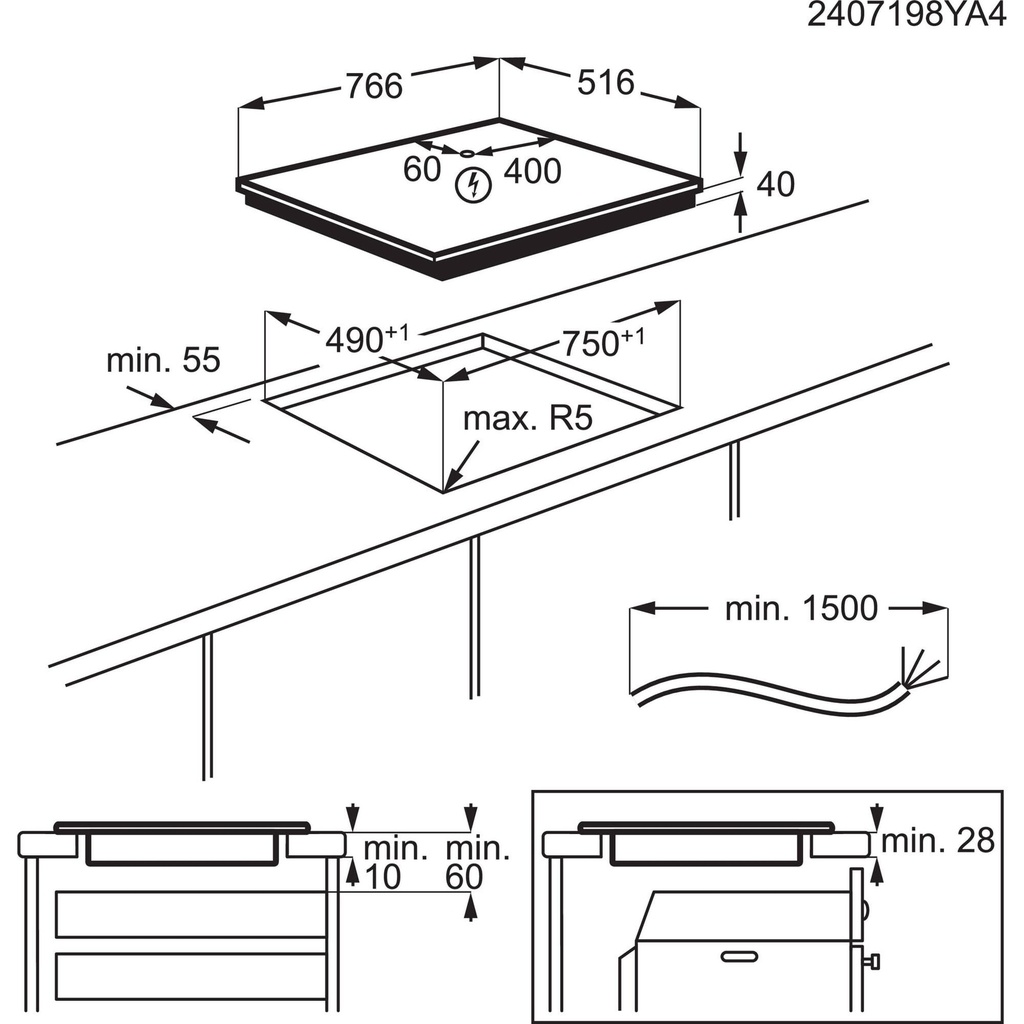 2407198YA4

766

516

60

400

40

$490^{+1}$

$750^{+1}$

min. 55

max. R5

min. 1500

min. 10

min. 60

min. 28