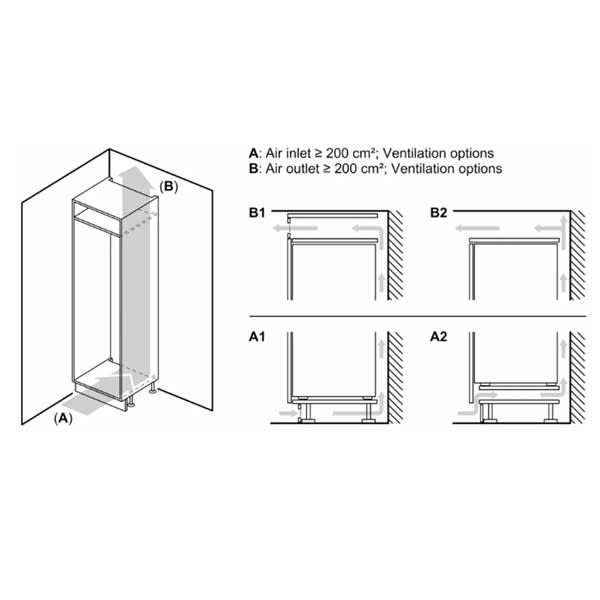 (B)

(A)

A: Air inlet ≥ 200 cm²; Ventilation options
B: Air outlet ≥ 200 cm²; Ventilation options

B1

B2

A1

A2