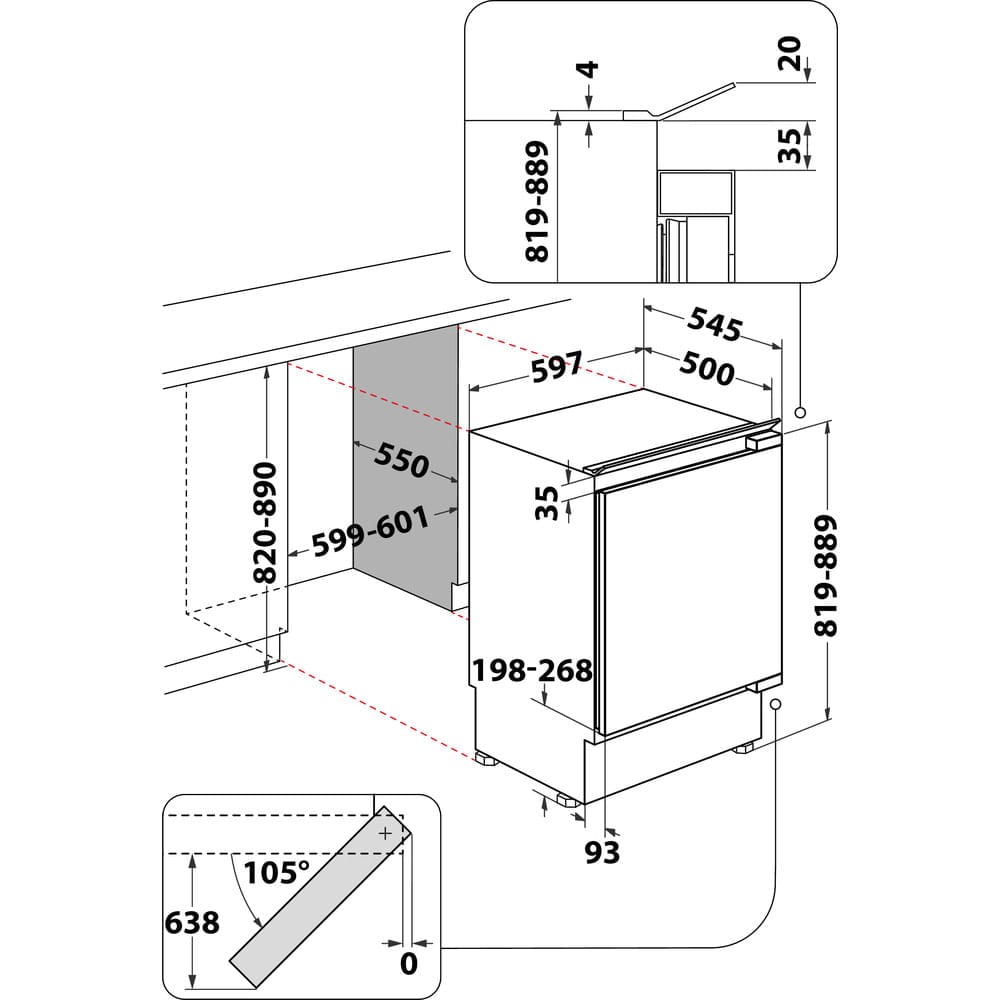 4
20
35
819-889
545
597
500
550
35
820-890
599-601
819-889
198-268
93
105°
638
0