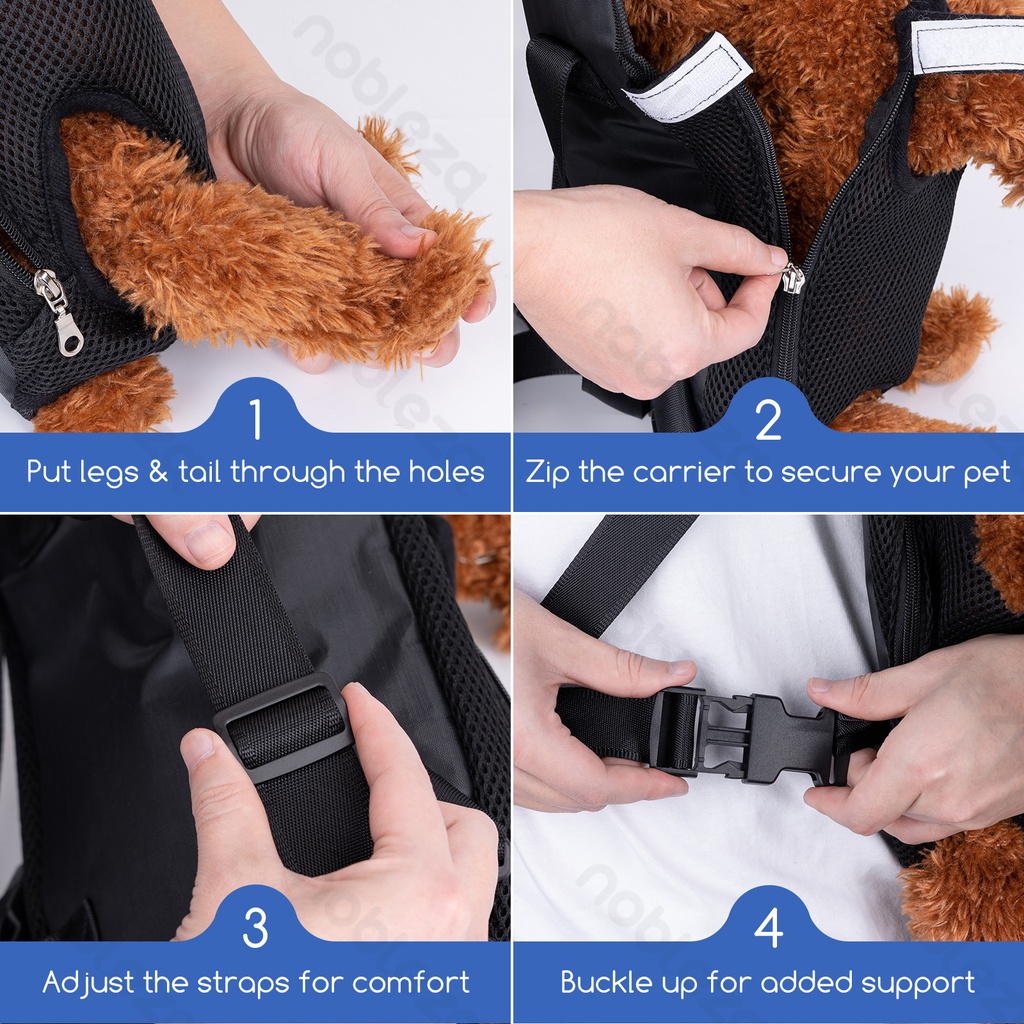 nobleza

1
Put legs & tail through the holes

2
Zip the carrier to secure your pet

3
Adjust the straps for comfort

4
Buckle up for added support