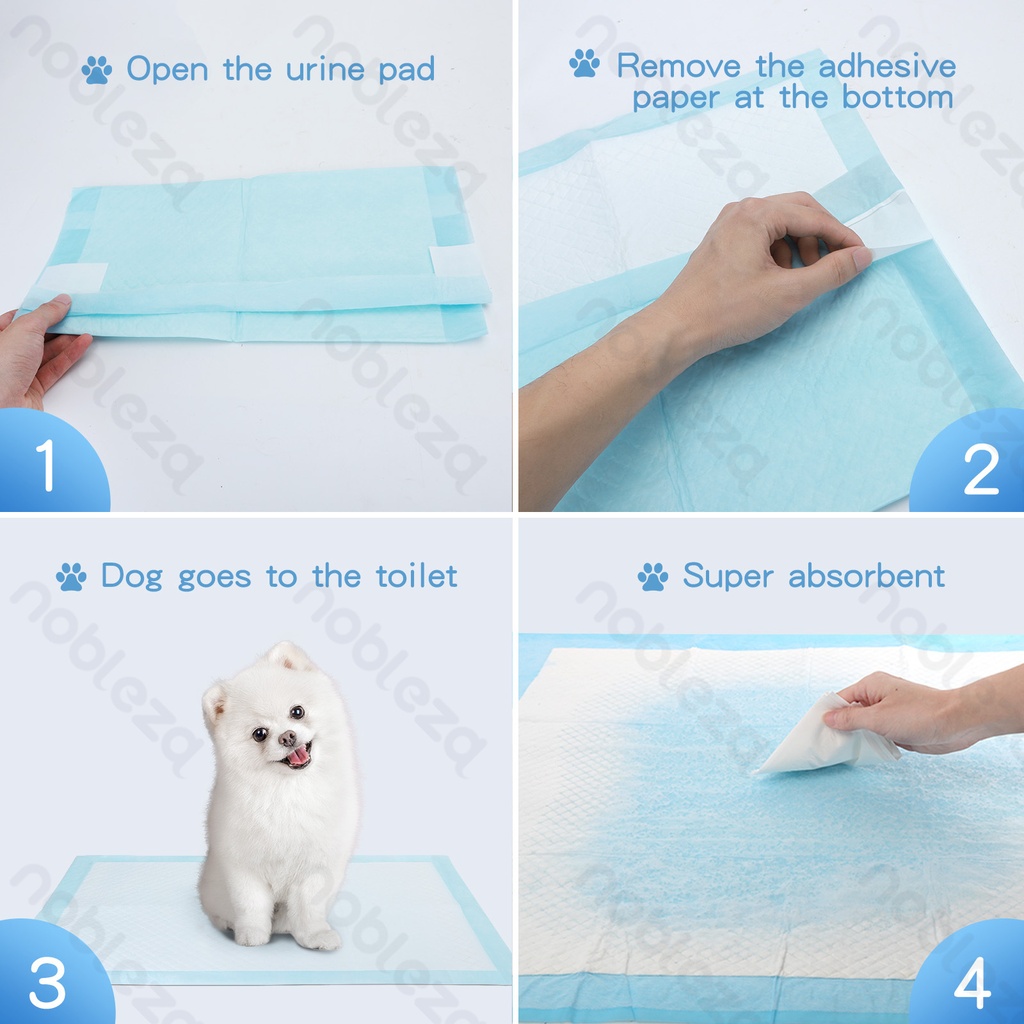 Open the urine pad

1

Remove the adhesive paper at the bottom

2

Dog goes to the toilet

3

Super absorbent

4

nobleza