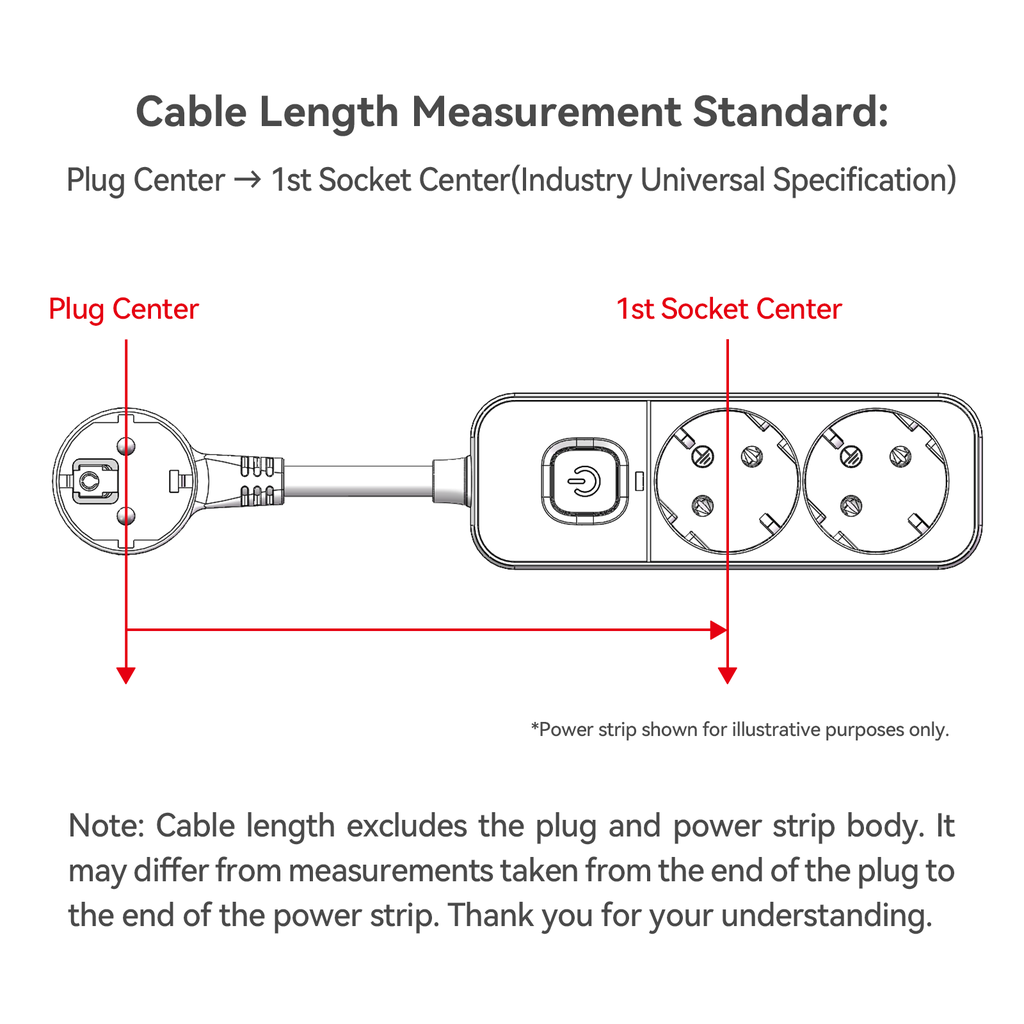 Cable Length Measurement Standard:

Plug Center → 1st Socket Center(Industry Universal Specification)

Plug Center

1st Socket Center

*Power strip shown for illustrative purposes only.

Note: Cable length excludes the plug and power strip body. It may differ from measurements taken from the end of the plug to the end of the power strip. Thank you for your understanding.