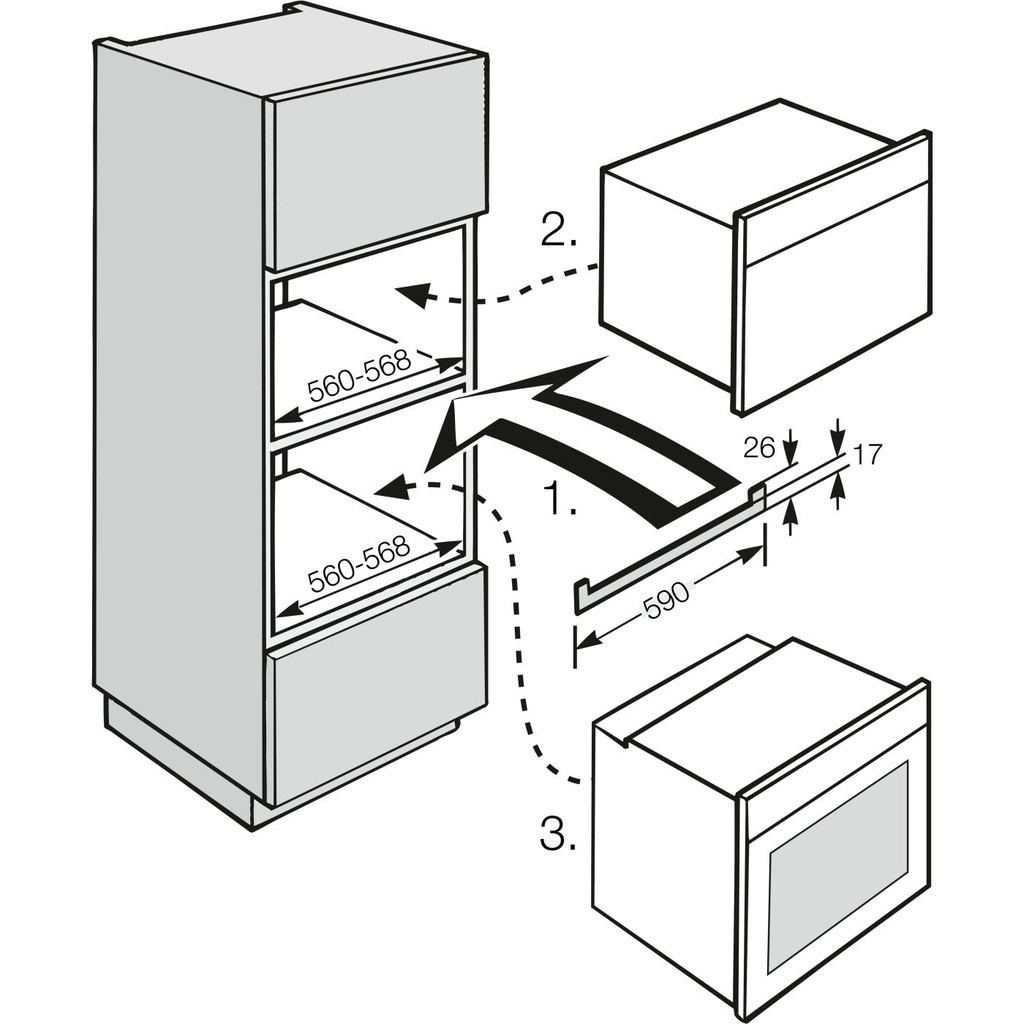 2.

560-568

26

17

1.

560-568

590

3.