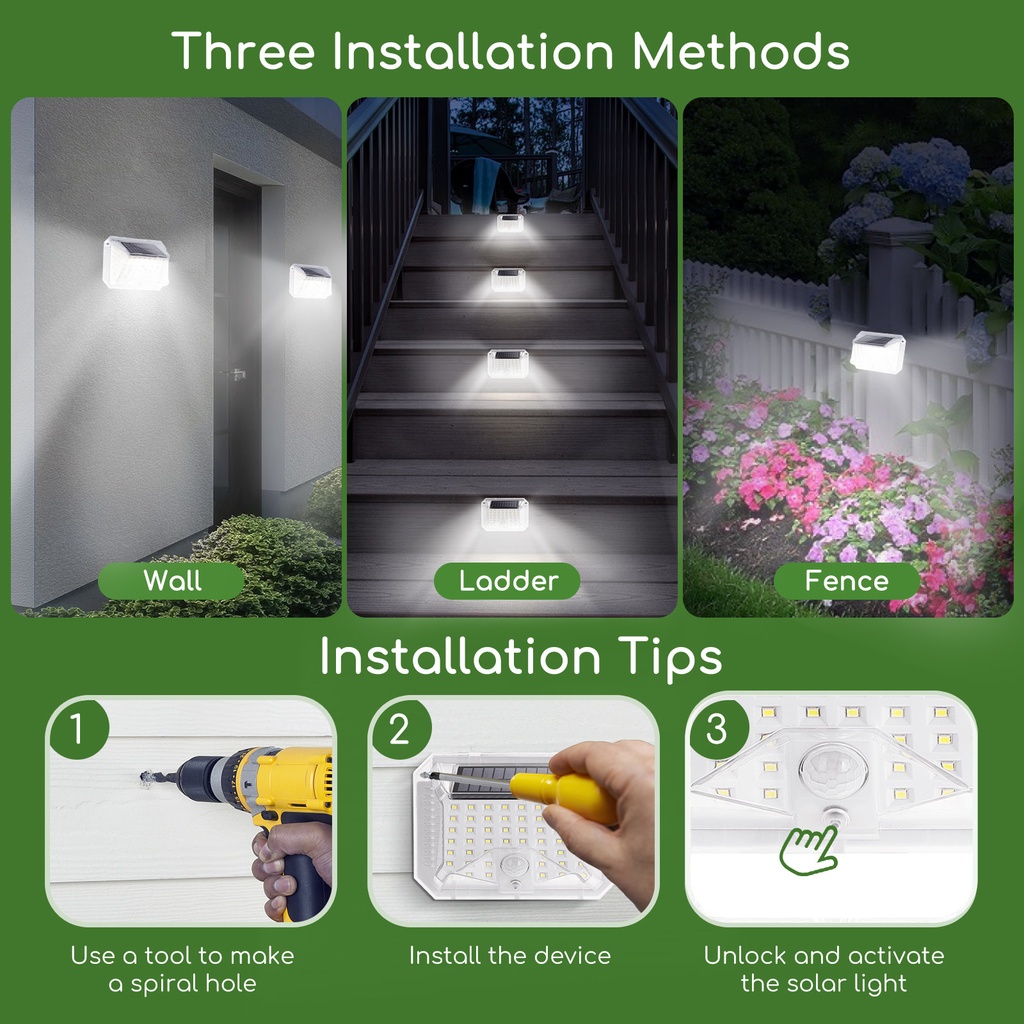 Three Installation Methods

Wall

Ladder

Fence

Installation Tips

1

Use a tool to make a spiral hole

2

Install the device

3

Unlock and activate the solar light