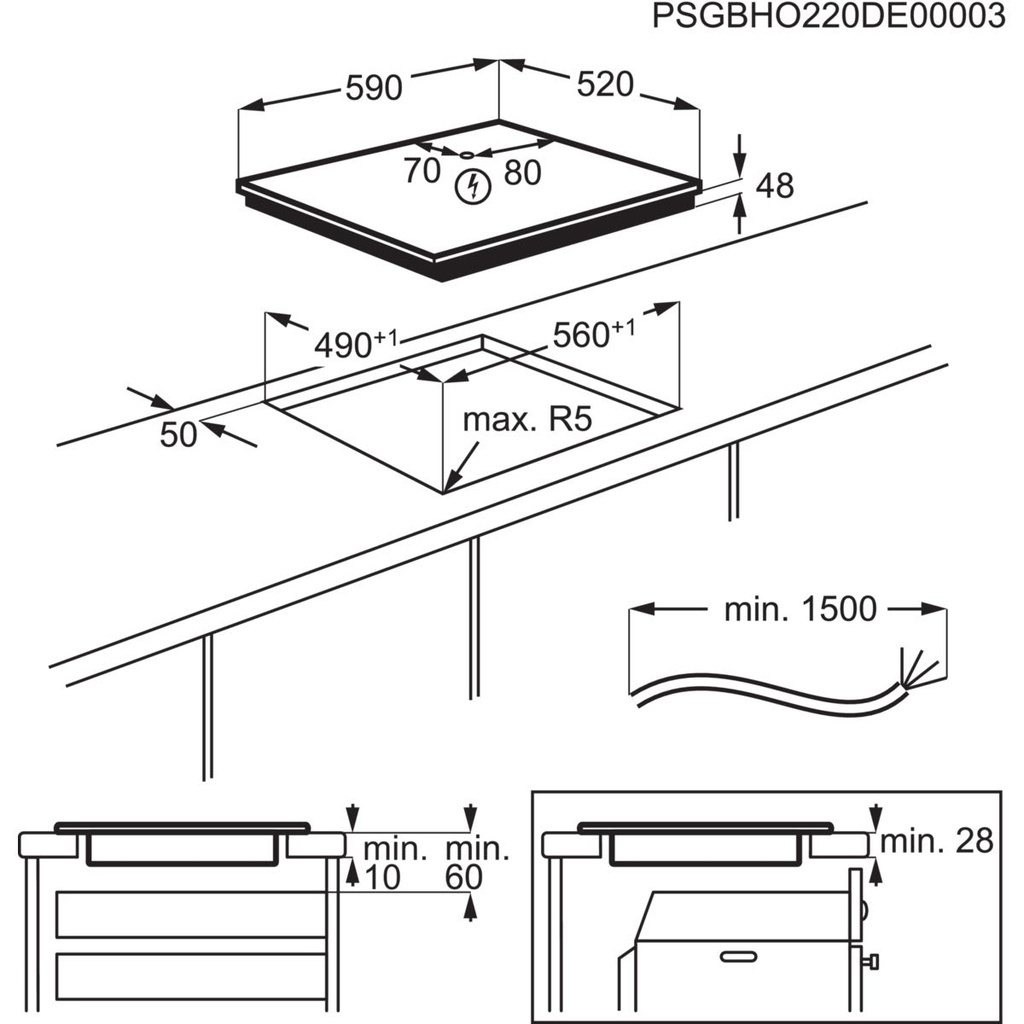 PSGBHO220DE00003

590
520
70
80
48

$490^{+1}$
$560^{+1}$
50
max. R5

min. 1500

min.
10
min.
60

min. 28