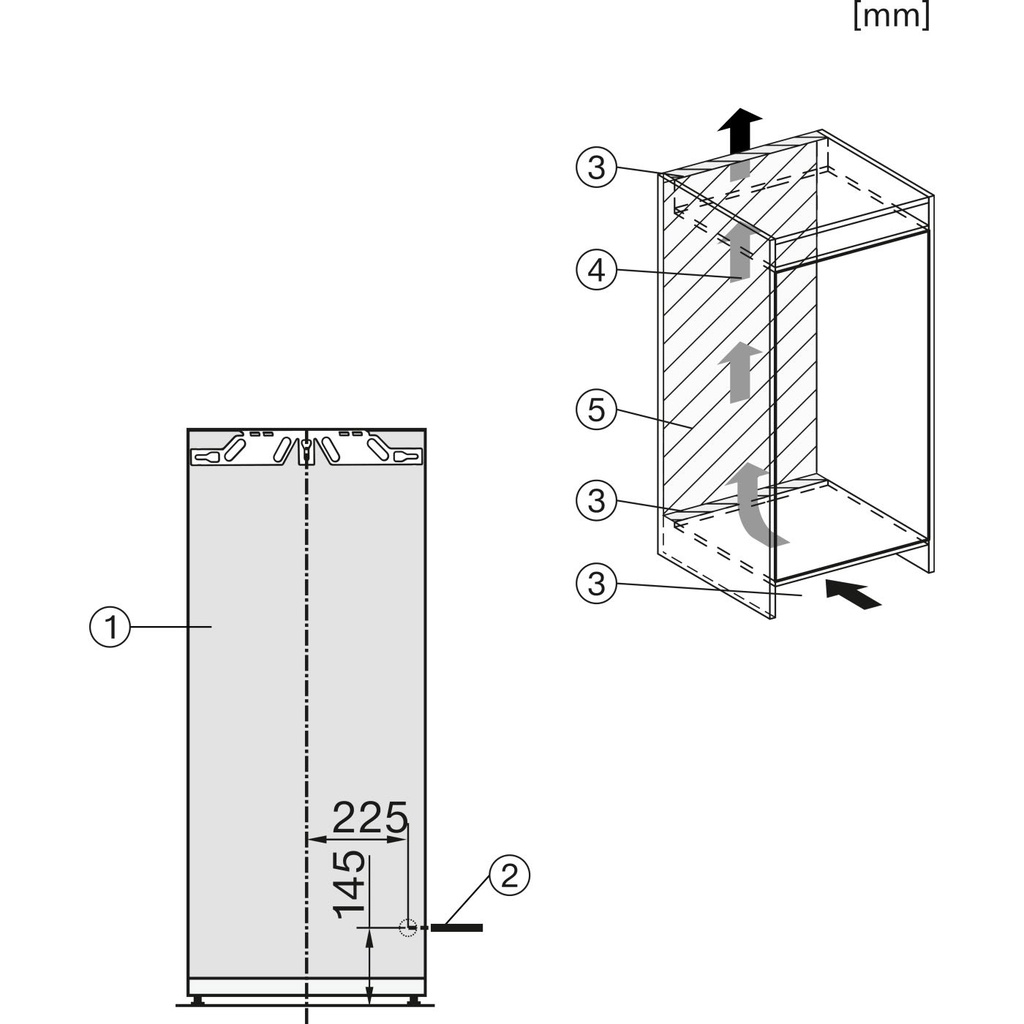 [mm]

3
4
5
3
3

1
225
145
2