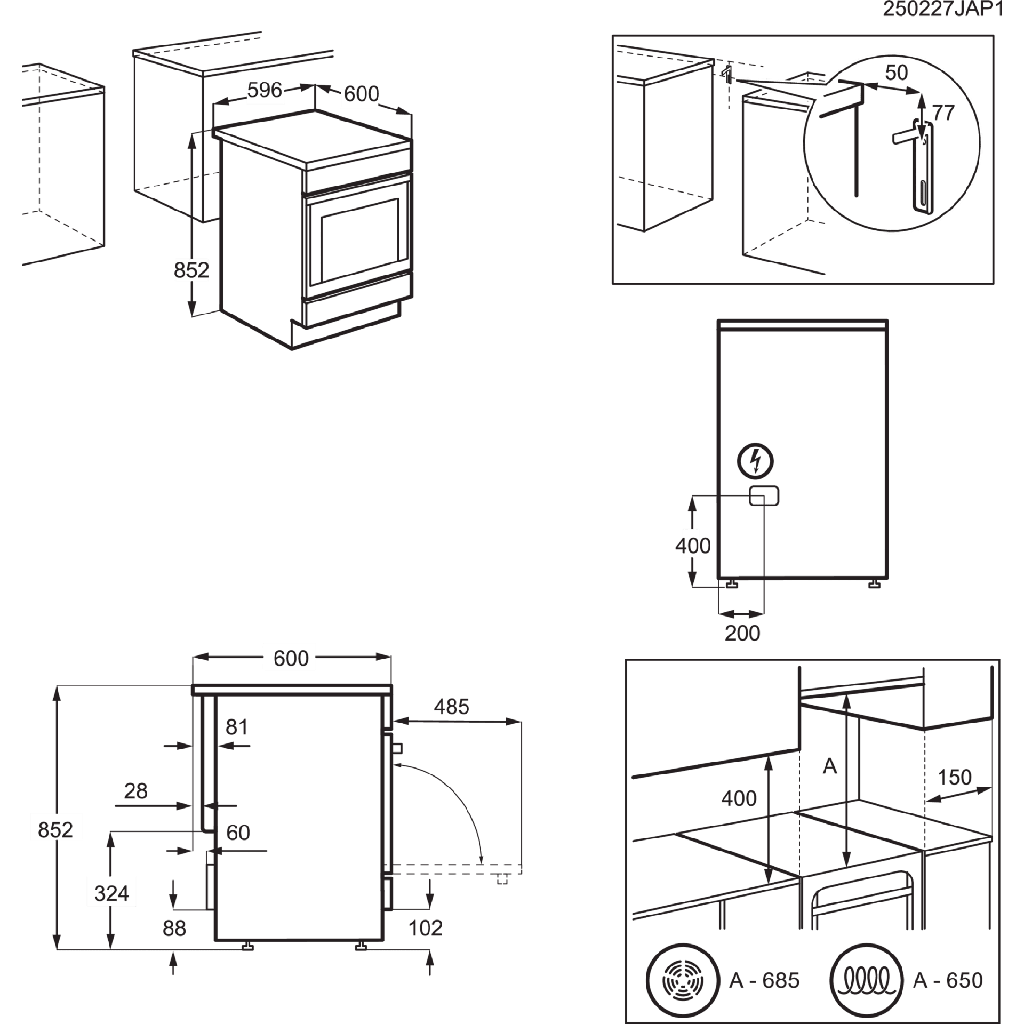 250227JAP1

596
600
852

50
77

400
200

600
485
81
28
60
852
324
88
102

A
400
150
A - 685
A - 650