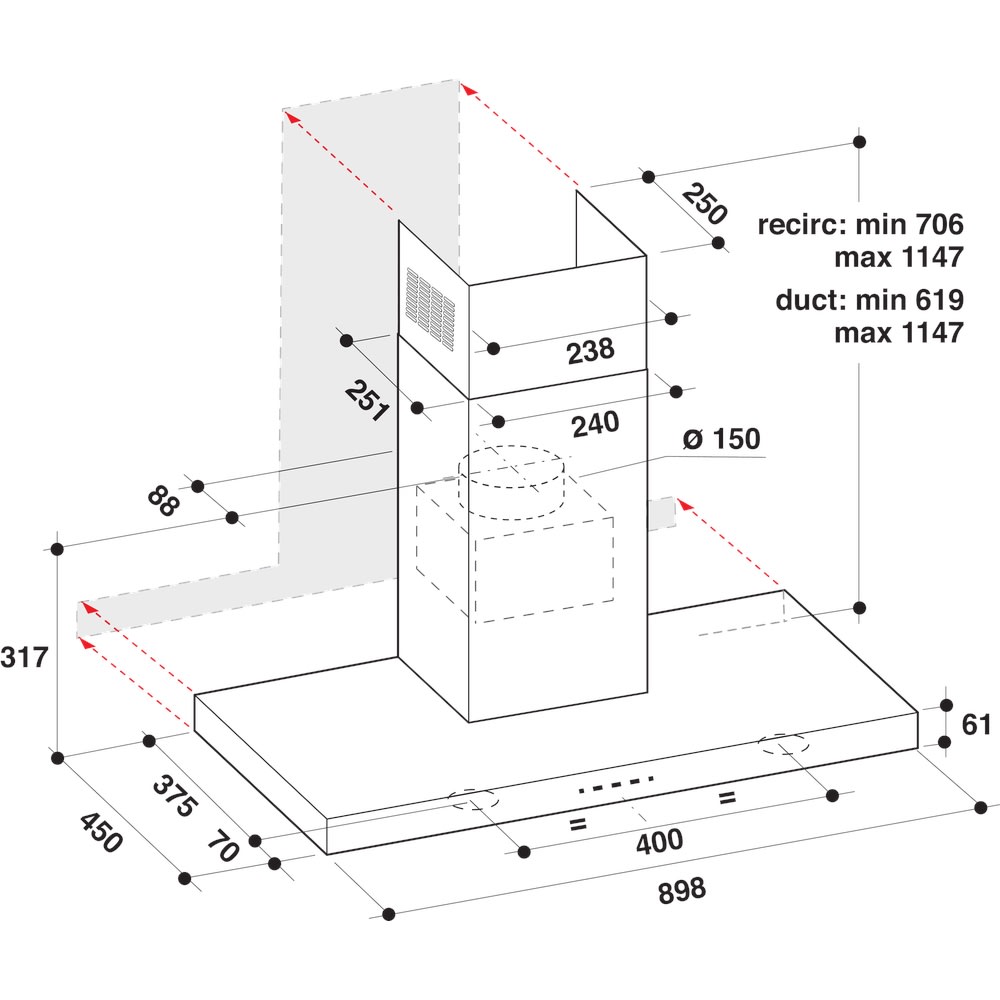 250

recirc: min 706
max 1147

duct: min 619
max 1147

238

251

240

ø 150

88

317

61

375

450

70

=

=

400

898